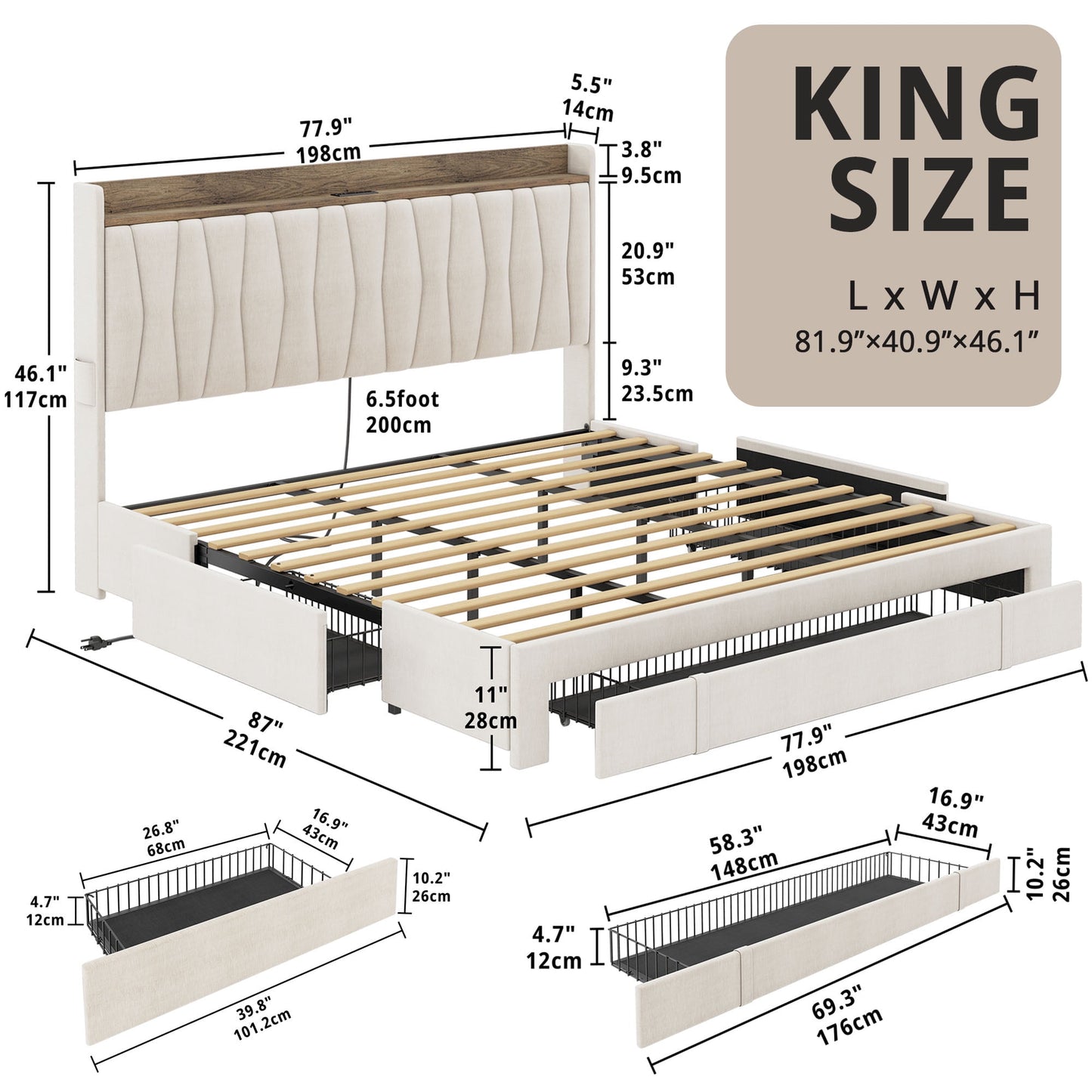 KING SIZE

L x W x H
81.9”×40.9”×46.1”

77.9"
198cm

5.5"
14cm

3.8"
9.5cm

20.9"
53cm

9.3"
23.5cm

46.1"
117cm

6.5foot
200cm

11"
28cm

87"
221cm

77.9"
198cm

26.8"
68cm

16.9"
43cm

10.2"
26cm

4.7"
12cm

39.8"
101.2cm

58.3"
148cm

16.9"
43cm

10.2"
26cm

4.7"
12cm

69.3"
176cm