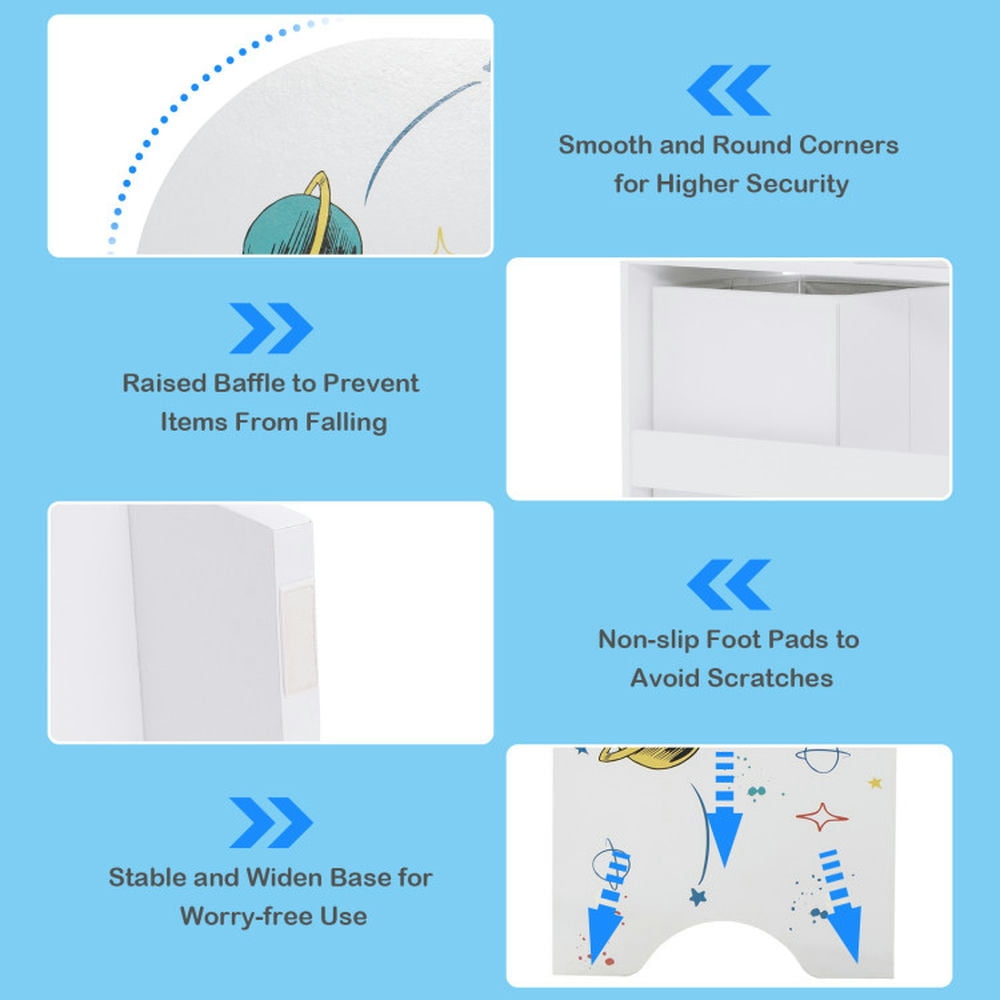 Smooth and Round Corners for Higher Security

Raised Baffle to Prevent Items From Falling

Non-slip Foot Pads to Avoid Scratches

Stable and Widen Base for Worry-free Use