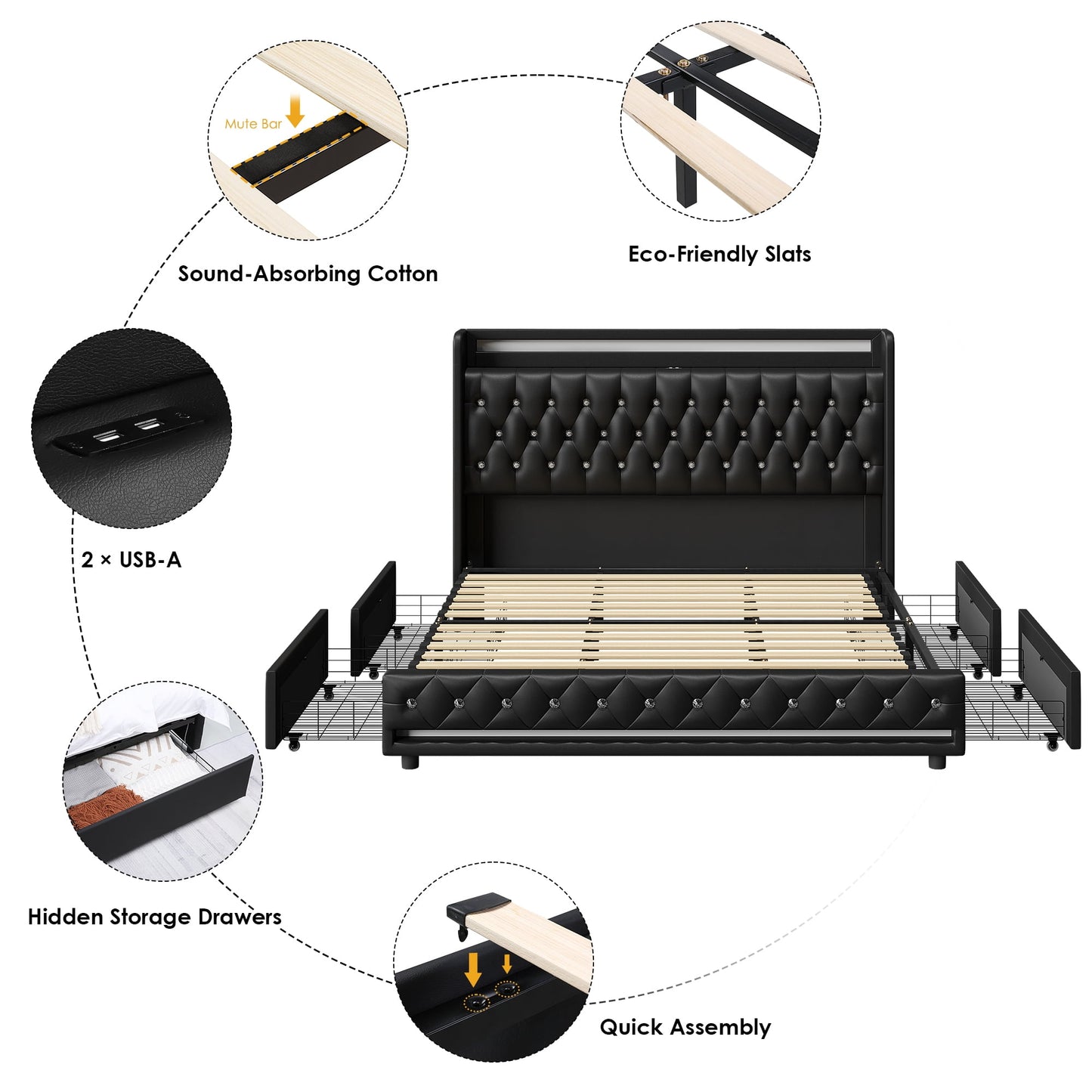 Mute Bar

Sound-Absorbing Cotton

Eco-Friendly Slats

2 × USB-A

Hidden Storage Drawers

Quick Assembly