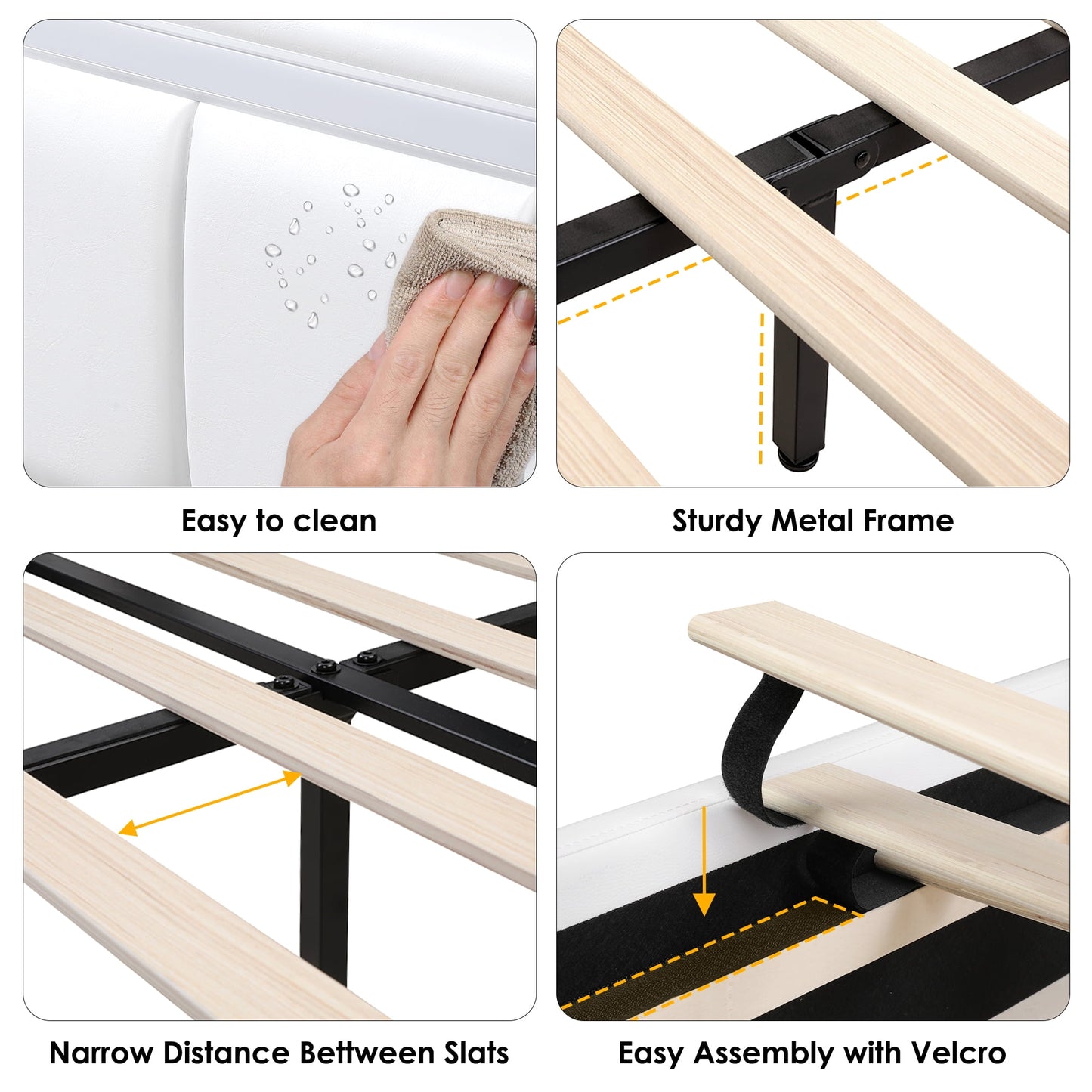 Easy to clean

Sturdy Metal Frame

Narrow Distance Bettween Slats

Easy Assembly with Velcro