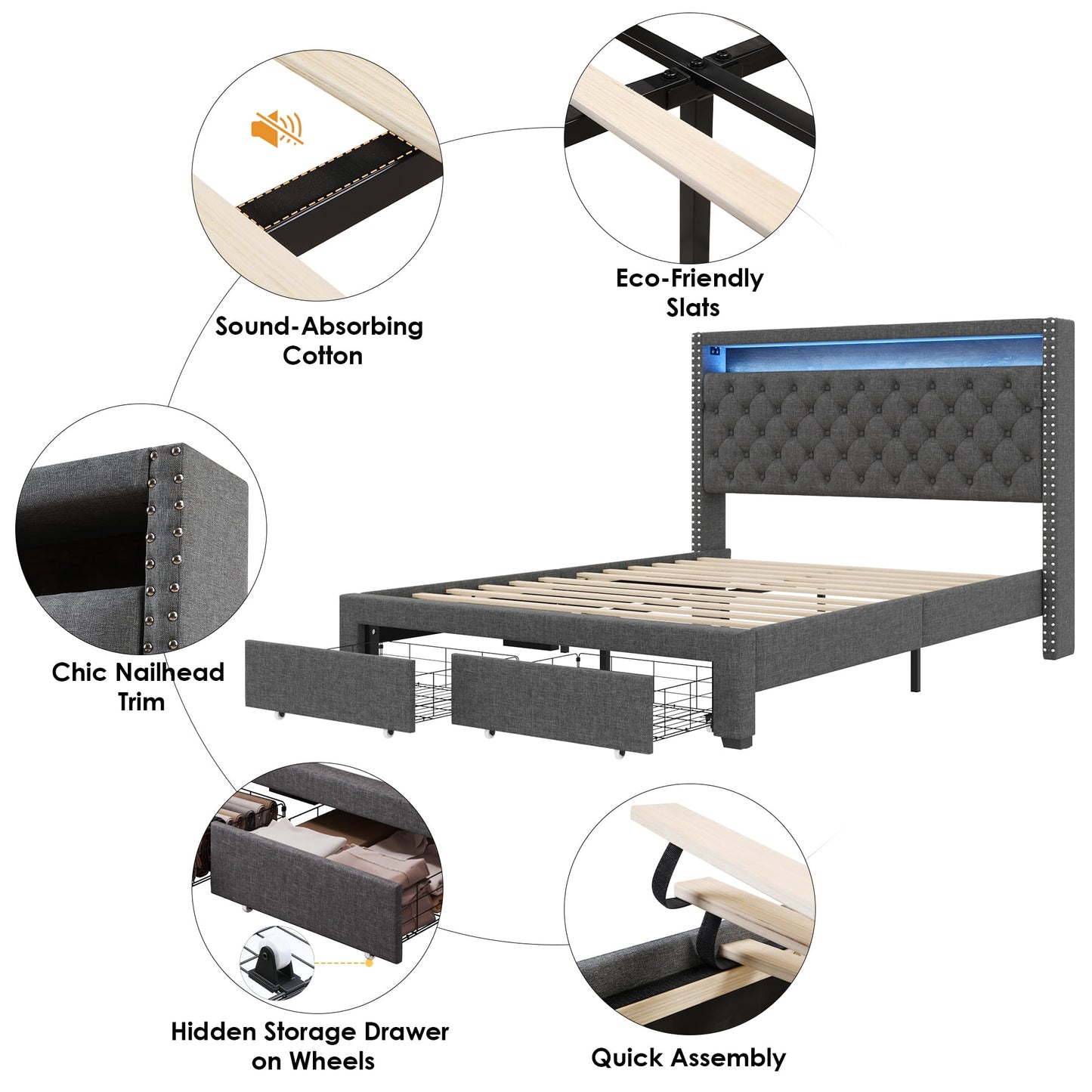 Sound-Absorbing Cotton

Eco-Friendly Slats

Chic Nailhead Trim

Hidden Storage Drawer on Wheels

Quick Assembly