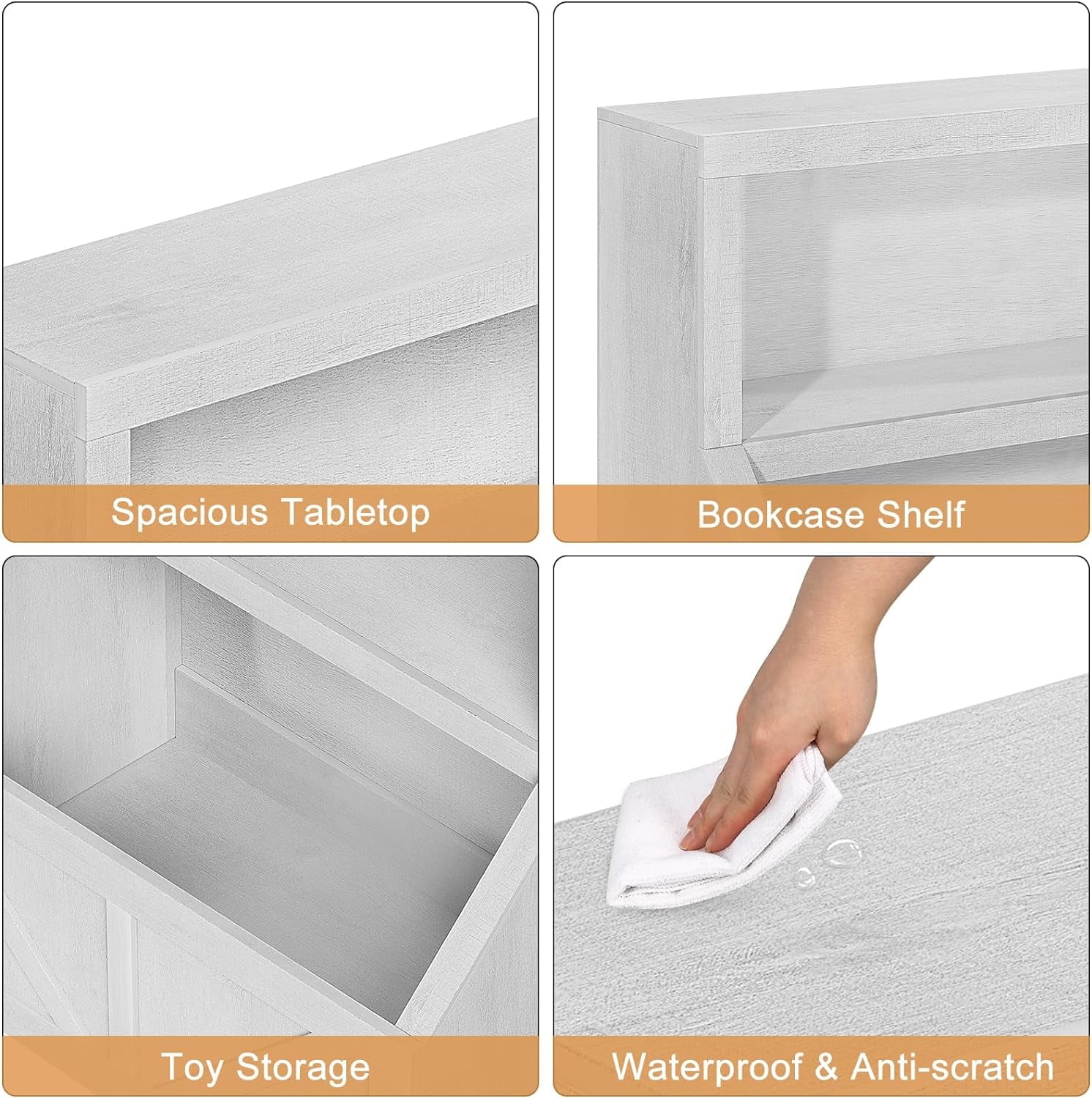 Spacious Tabletop

Bookcase Shelf

Toy Storage

Waterproof & Anti-scratch