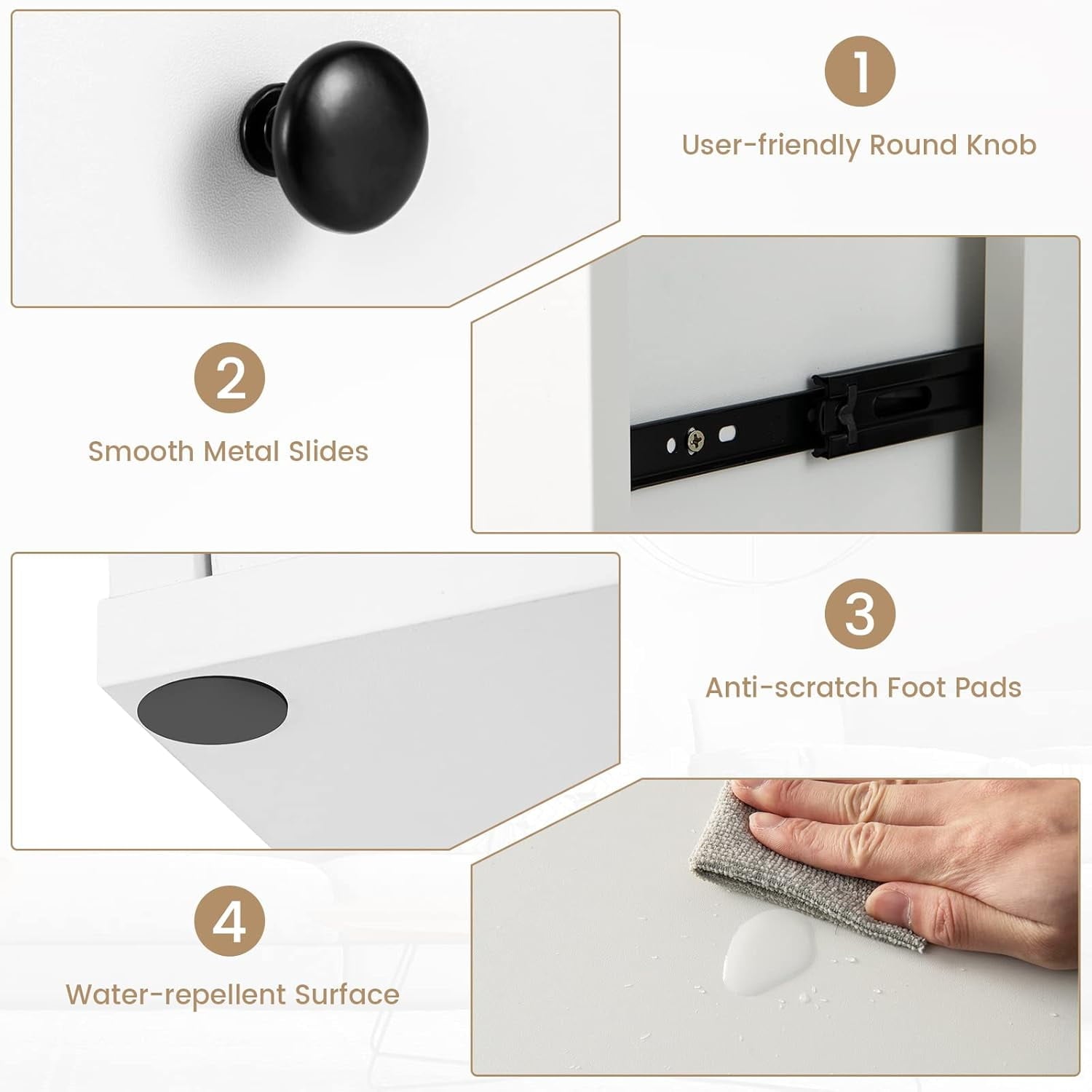 1

User-friendly Round Knob

2

Smooth Metal Slides

3

Anti-scratch Foot Pads

4

Water-repellent Surface