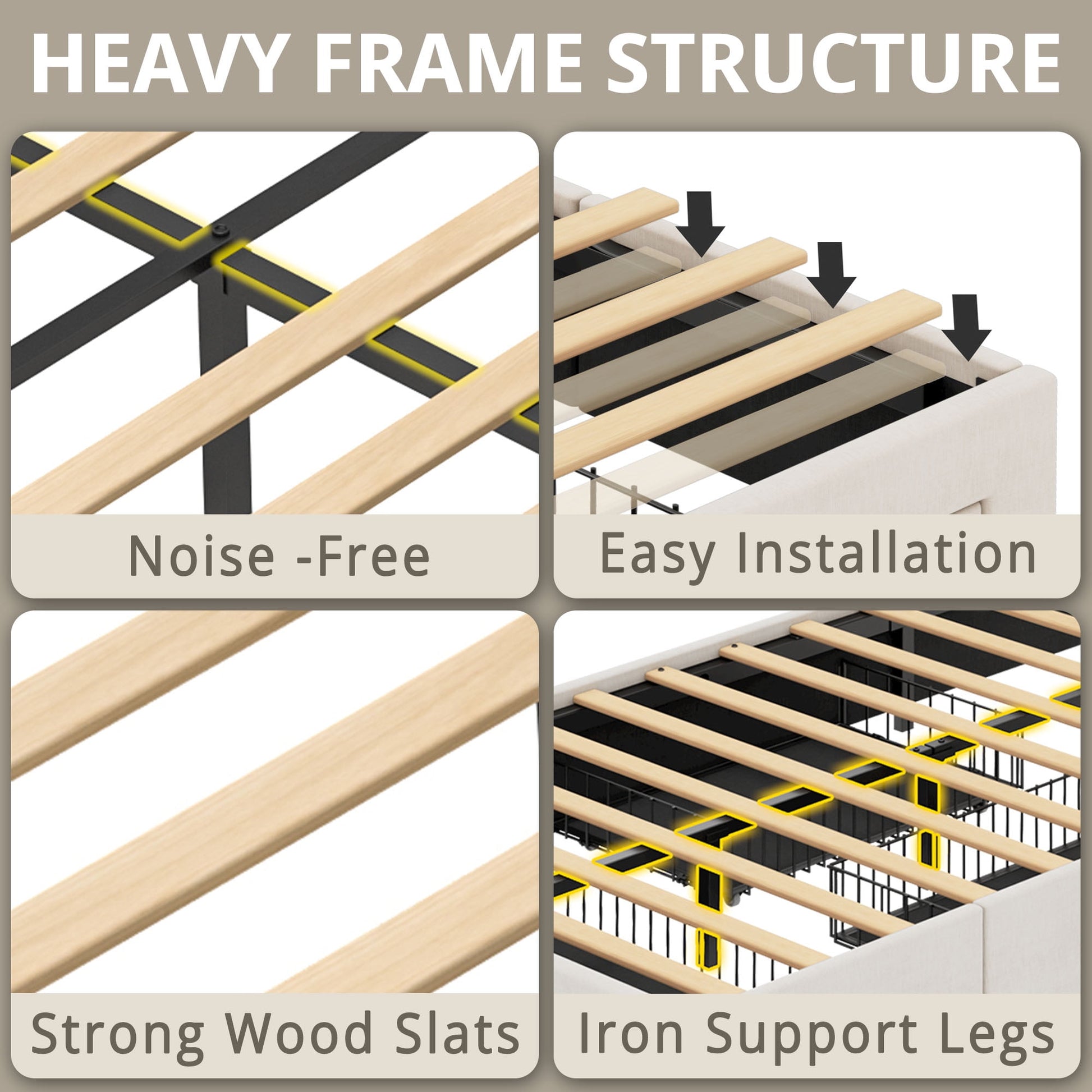 HEAVY FRAME STRUCTURE

Noise -Free

Easy Installation

Strong Wood Slats

Iron Support Legs