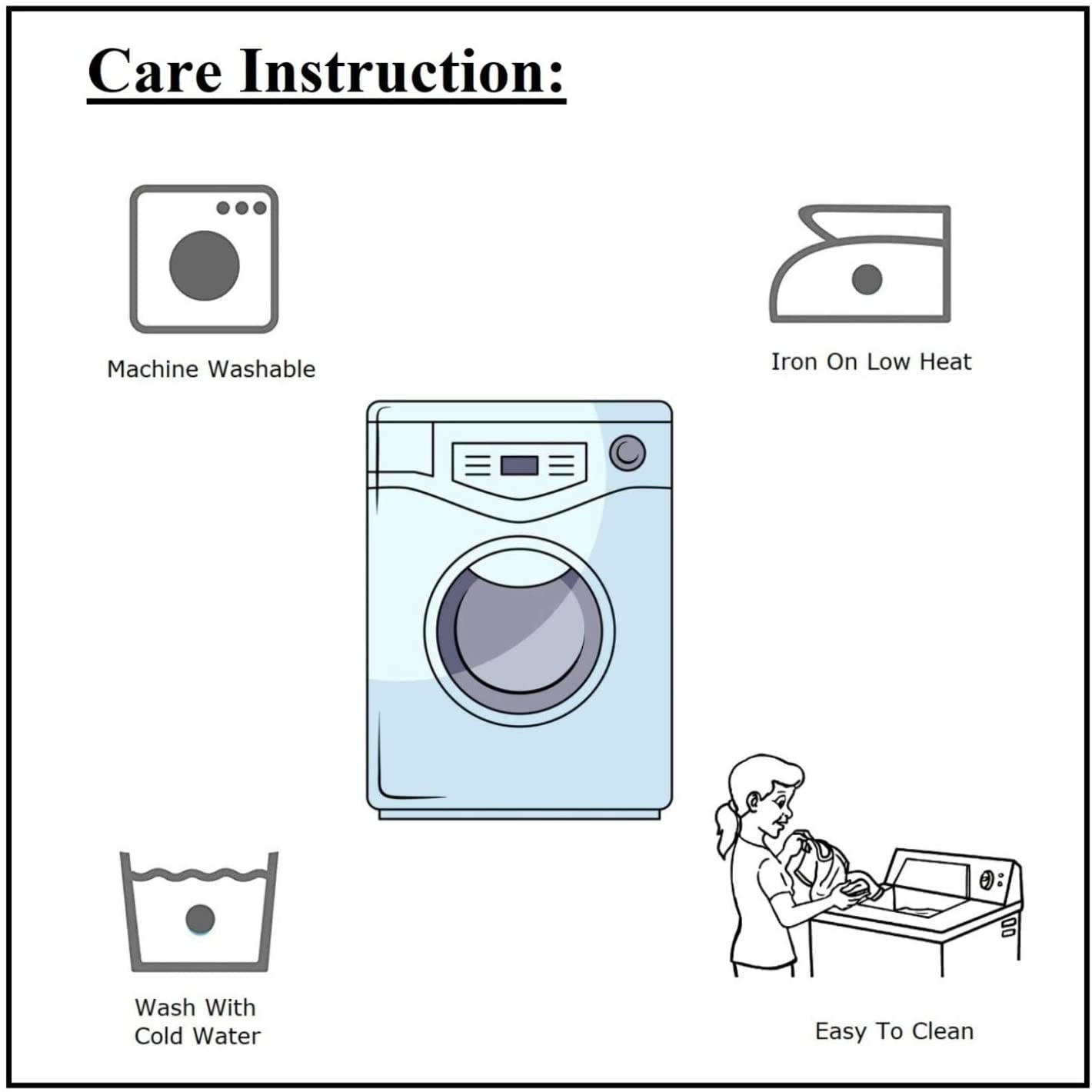 Care Instruction:

Machine Washable

Iron On Low Heat

Wash With
Cold Water

Easy To Clean