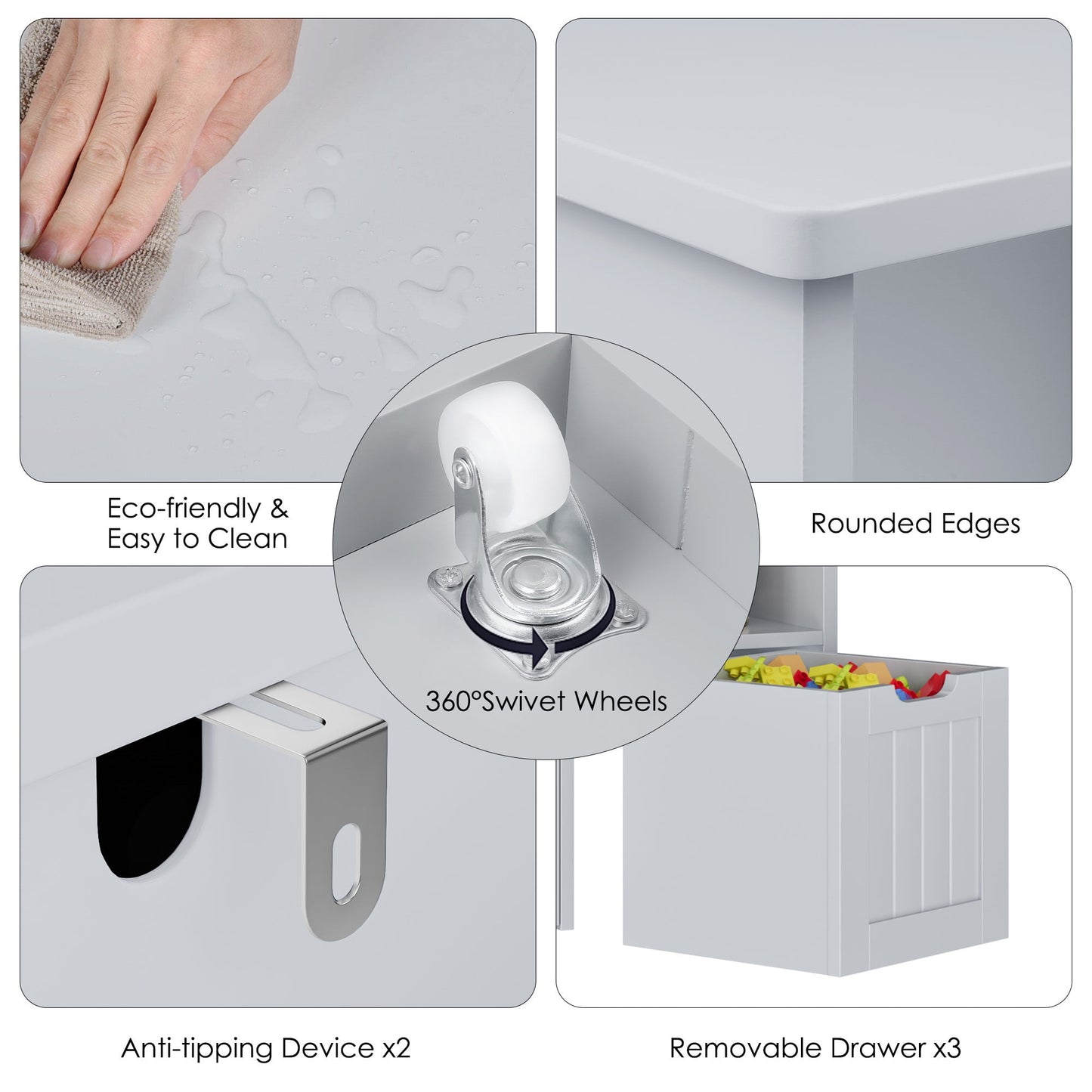 Eco-friendly & Easy to Clean

Rounded Edges

360°Swivet Wheels

Anti-tipping Device x2

Removable Drawer x3