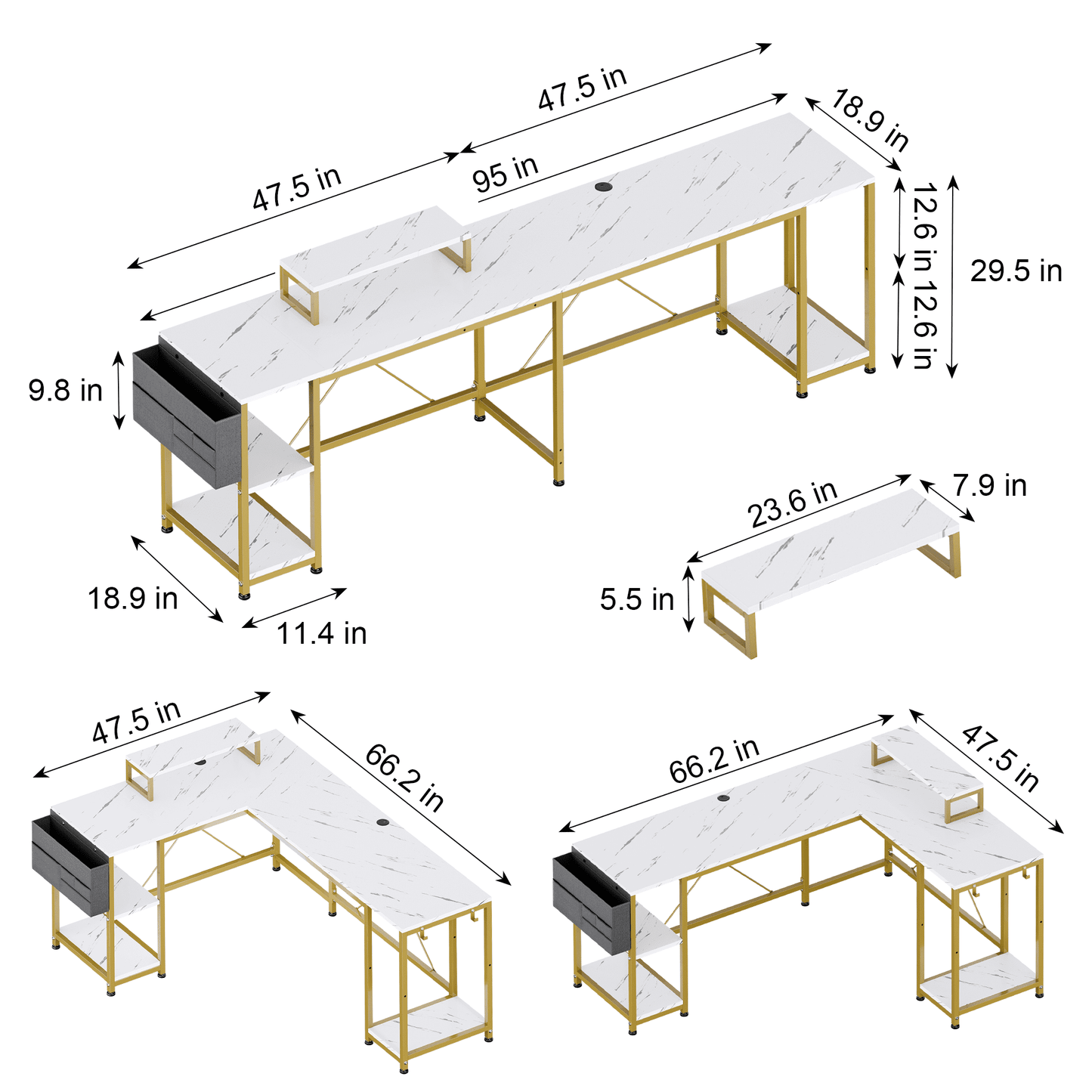 47.5 in

47.5 in

95 in

18.9 in

12.6 in

12.6 in

29.5 in

9.8 in

18.9 in

11.4 in

23.6 in

7.9 in

5.5 in

47.5 in

66.2 in

66.2 in

47.5 in