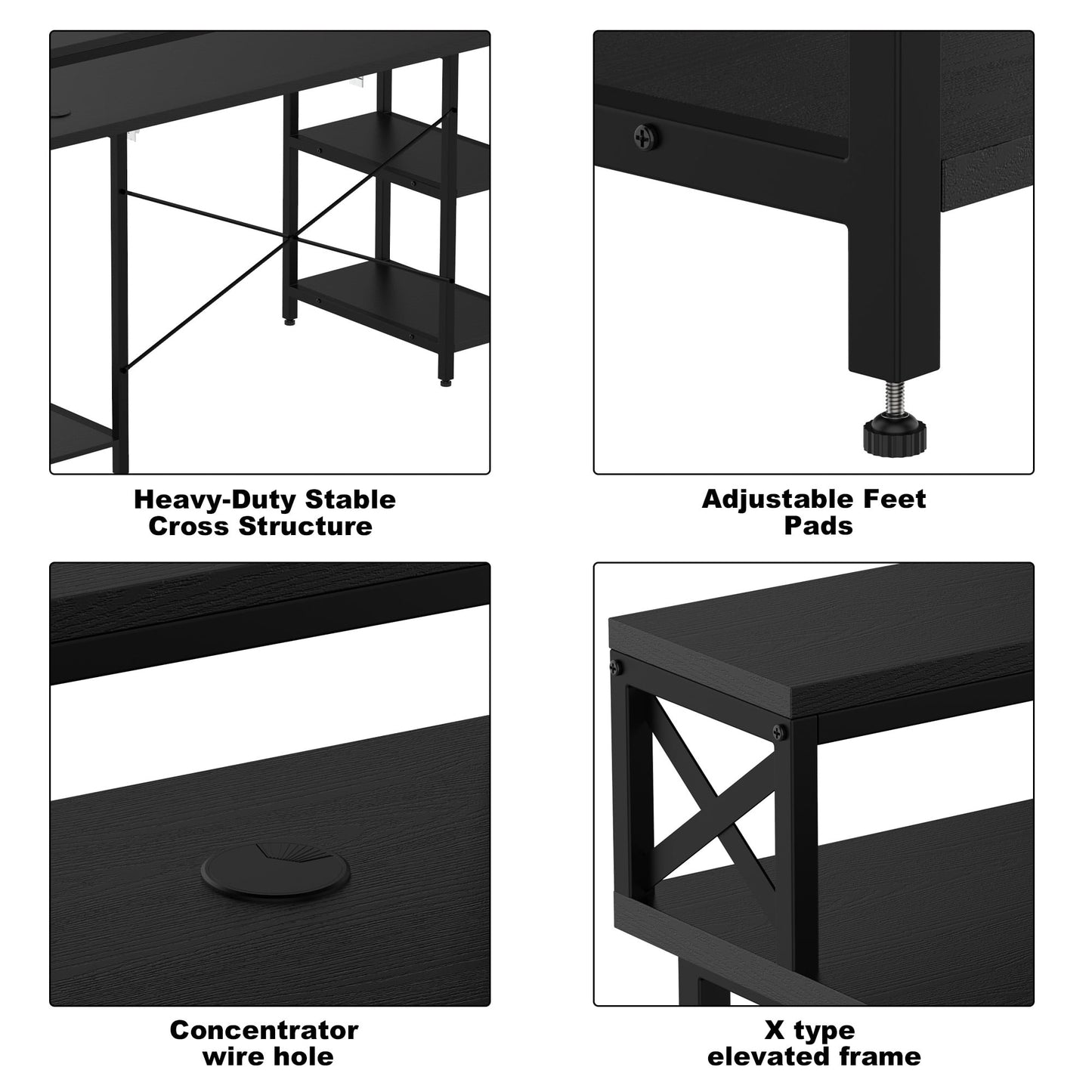 Heavy-Duty Stable Cross Structure

Adjustable Feet Pads

Concentrator wire hole

X type elevated frame